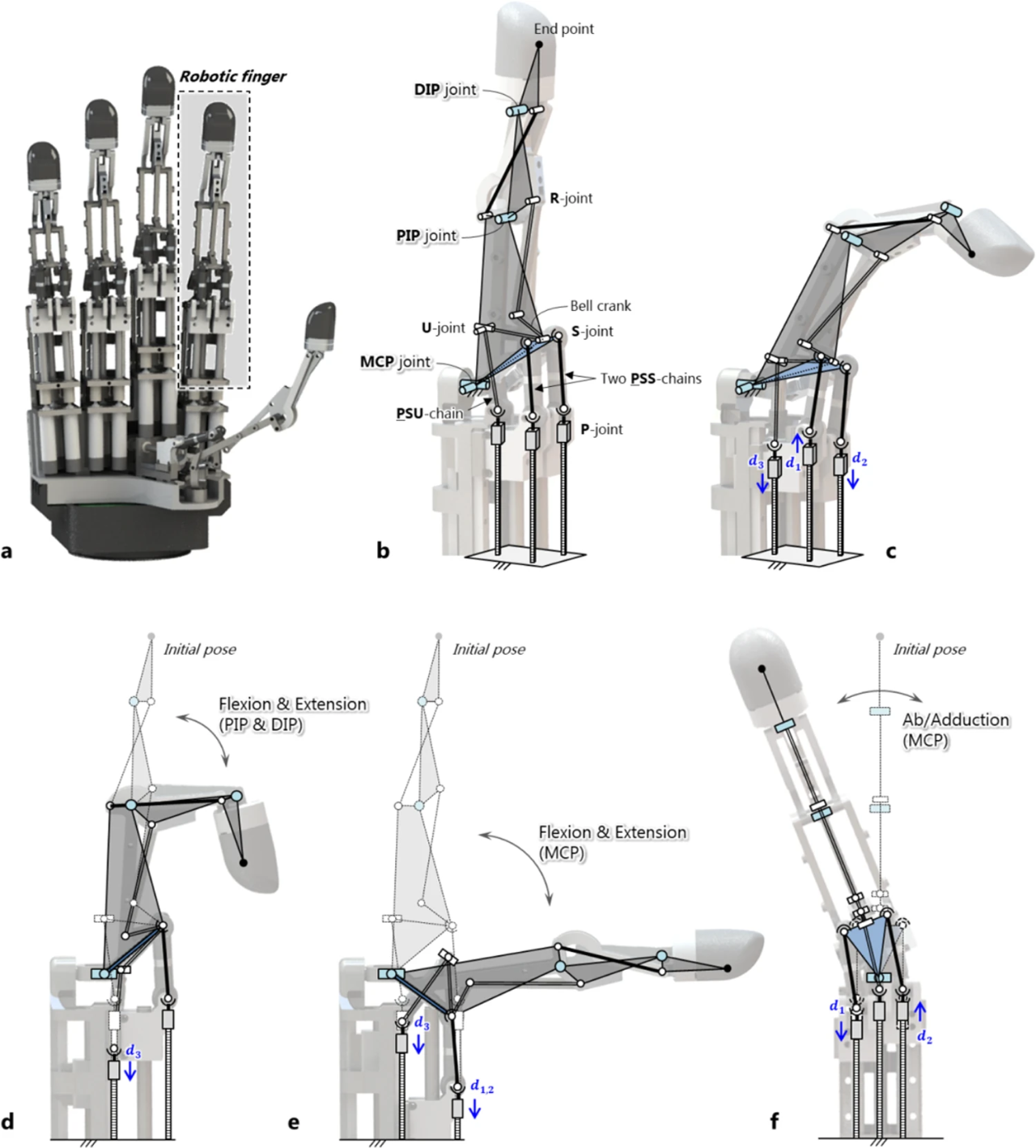 Robotic finger

a

End point

DIP joint

R-joint

PIP joint

Bell crank

U-joint

S-joint

MCP joint

Two PSS-chains

PSU-chain

P-joint

b

$d_3$ $d_1$ $d_2$

c

Initial pose

Flexion & Extension (PIP & DIP)

$d_3$

d

Initial pose

Flexion & Extension (MCP)

$d_3$

$d_{1,2}$

e

Initial pose

Ab/Adduction (MCP)

$d_1$ $d_2$

f